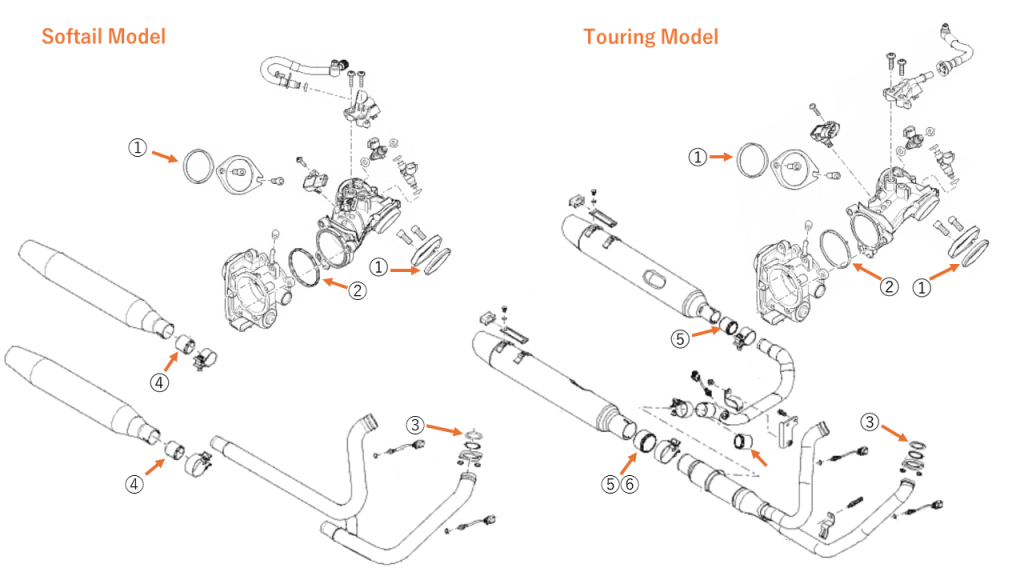 Softail Model

①

①

②

④

④

③

Touring Model

①

②

①

⑤

③

⑤⑥