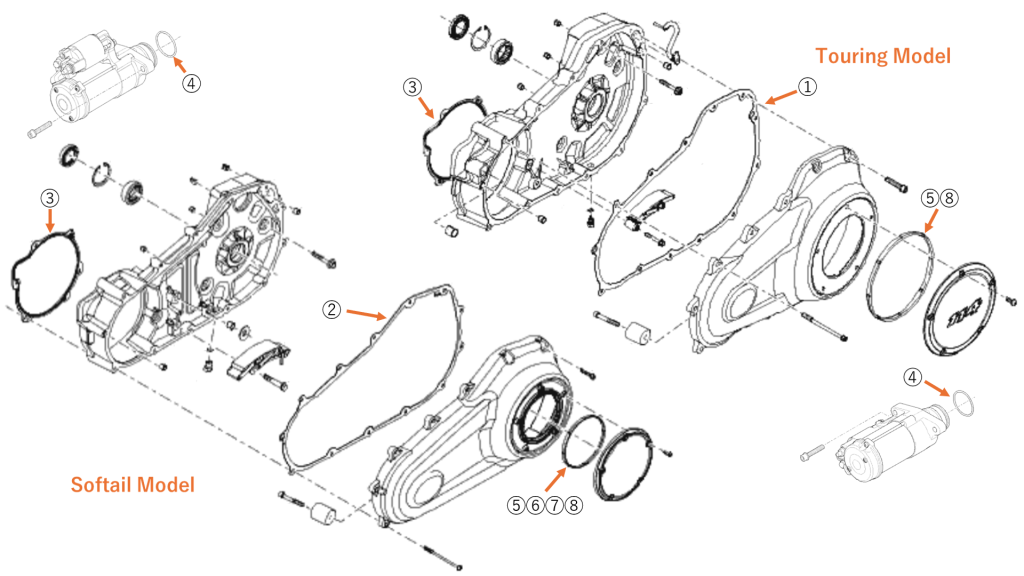 ④

Touring Model

③

①

③

⑤⑧

②

④

Softail Model

⑤⑥⑦⑧