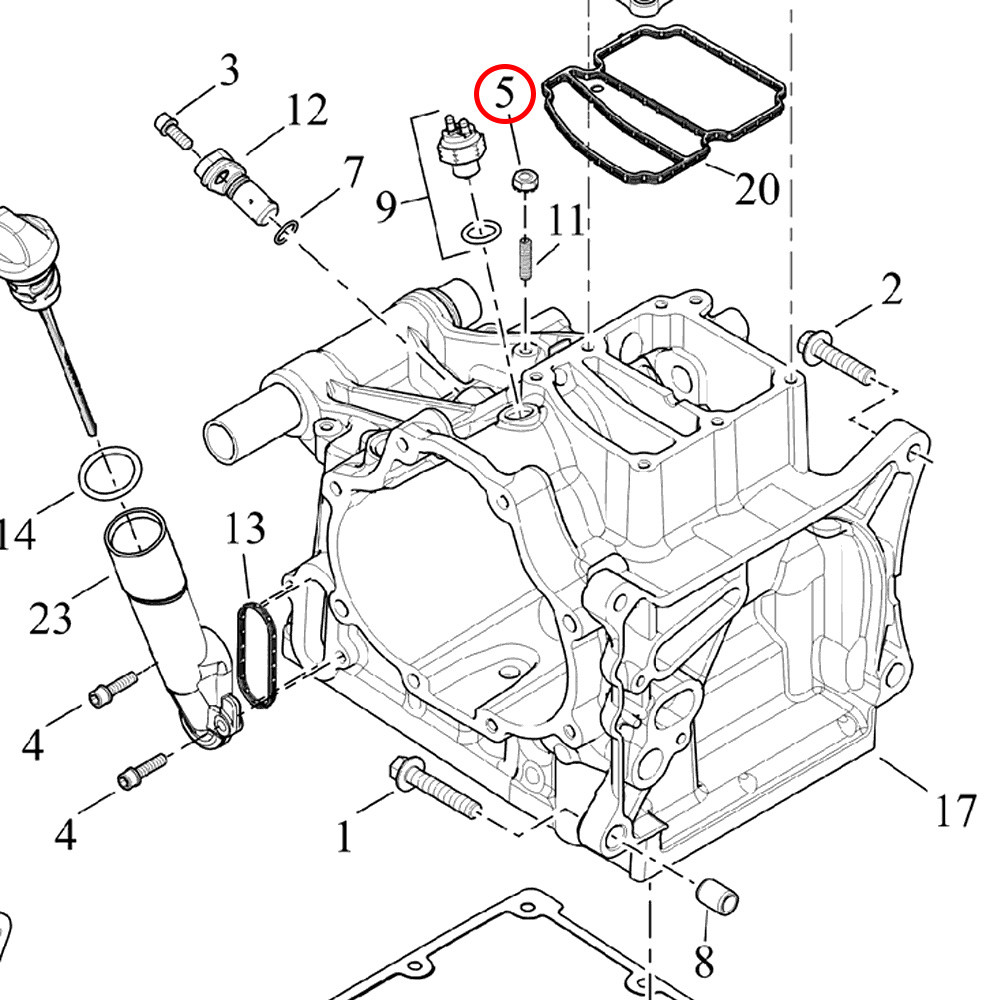 3
12
5
7
9
11
20
2
14
13
23
4
4
1
17
8